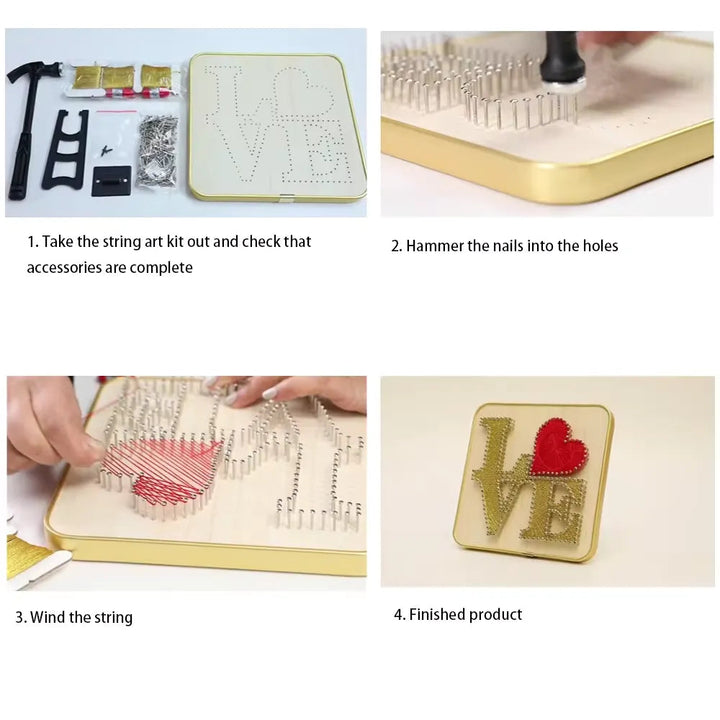 1. Take the string art kit out and check that accessories are complete

2. Hammer the nails into the holes

3. Wind the string

4. Finished product